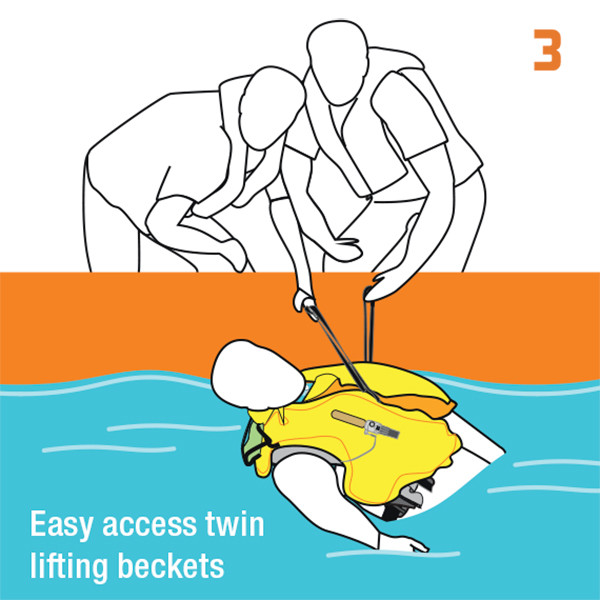 3

Easy access twin lifting beckets